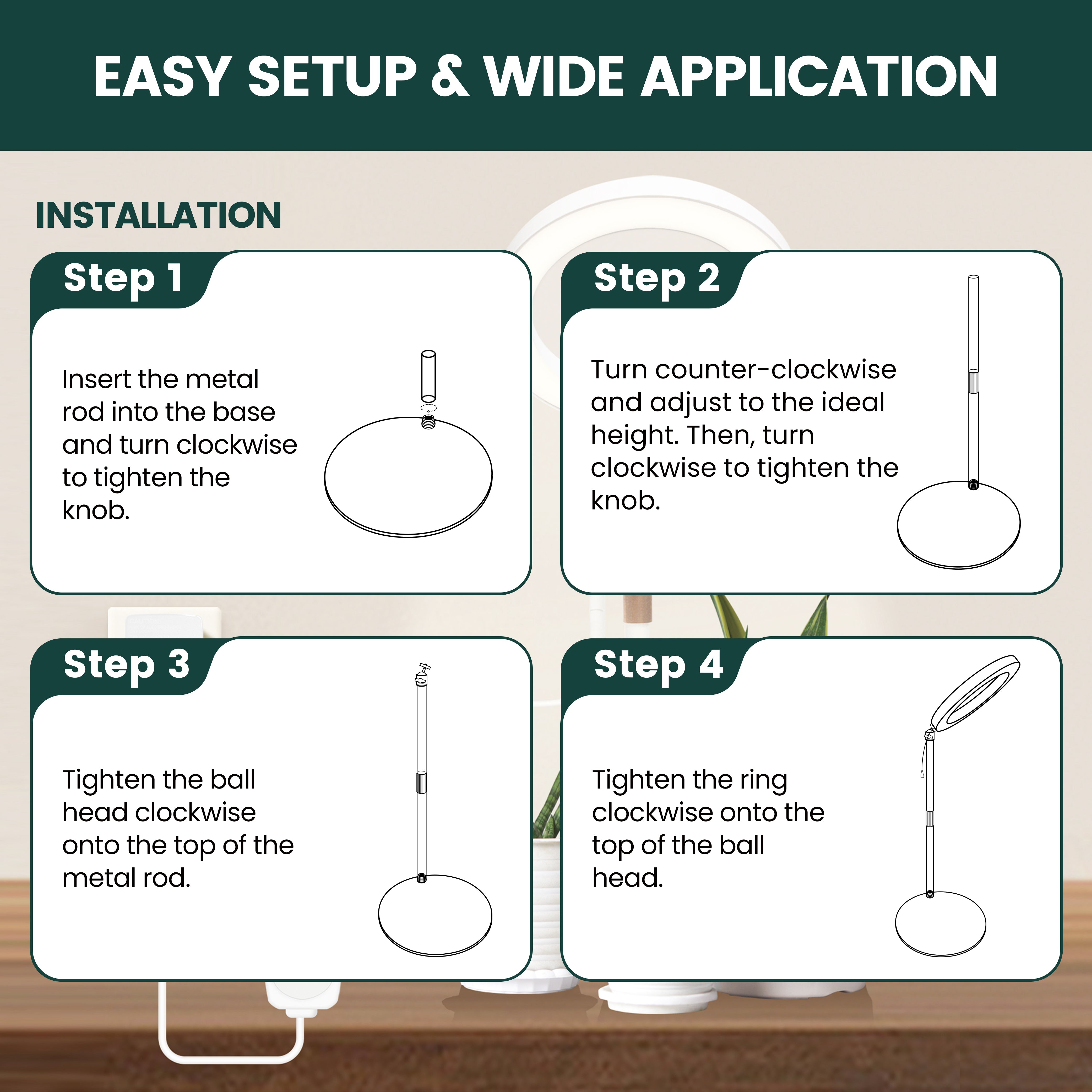 EASY SETUP & WIDE APPLICATION

INSTALLATION

Step 1

Insert the metal rod into the base and turn clockwise to tighten the knob.

Step 2

Turn counter-clockwise and adjust to the ideal height. Then, turn clockwise to tighten the knob.

Step 3

Tighten the ball head clockwise onto the top of the metal rod.

Step 4

Tighten the ring clockwise onto the top of the ball head.