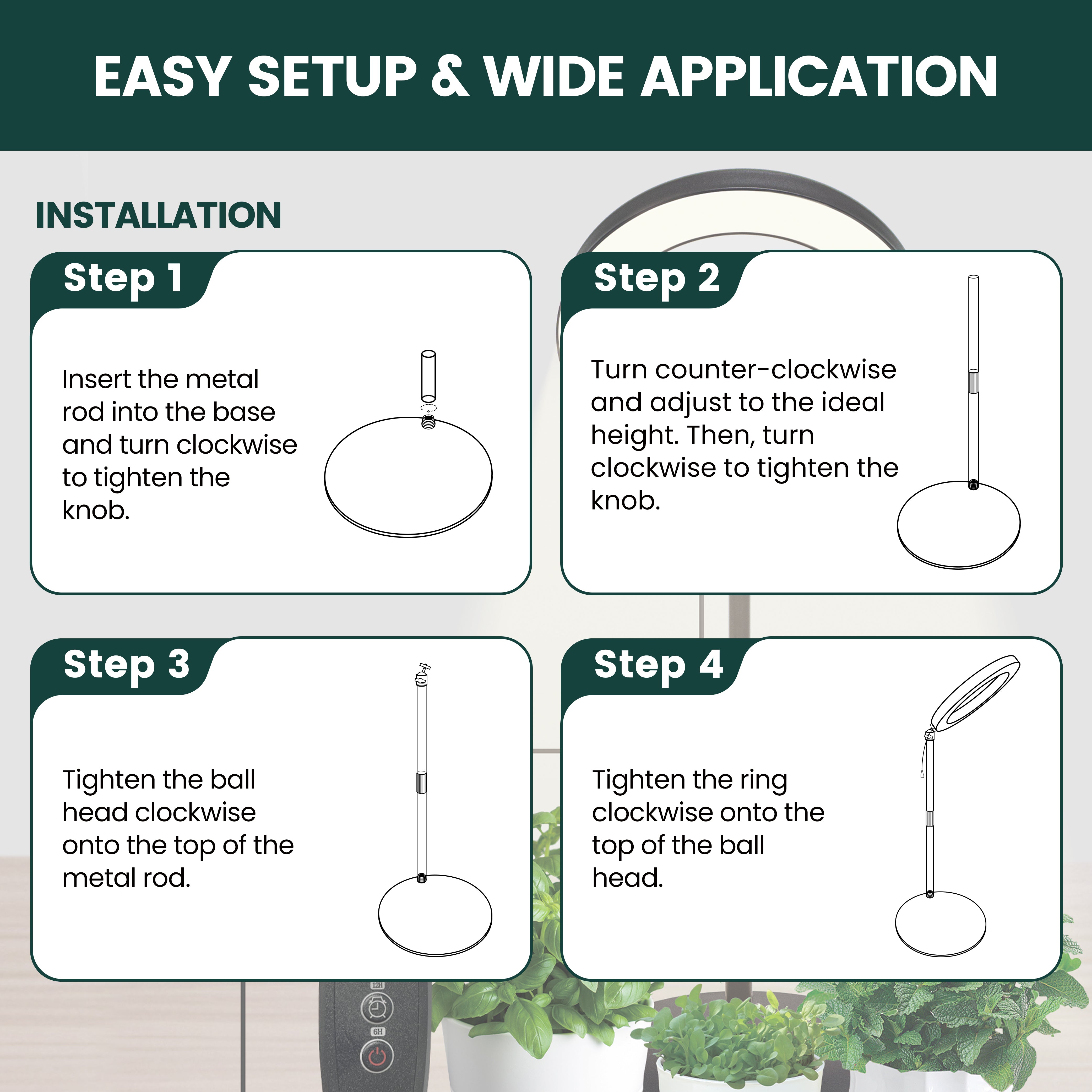 EASY SETUP & WIDE APPLICATION

INSTALLATION

Step 1

Insert the metal rod into the base and turn clockwise to tighten the knob.

Step 2

Turn counter-clockwise and adjust to the ideal height. Then, turn clockwise to tighten the knob.

Step 3

Tighten the ball head clockwise onto the top of the metal rod.

Step 4

Tighten the ring clockwise onto the top of the ball head.

12H

6H